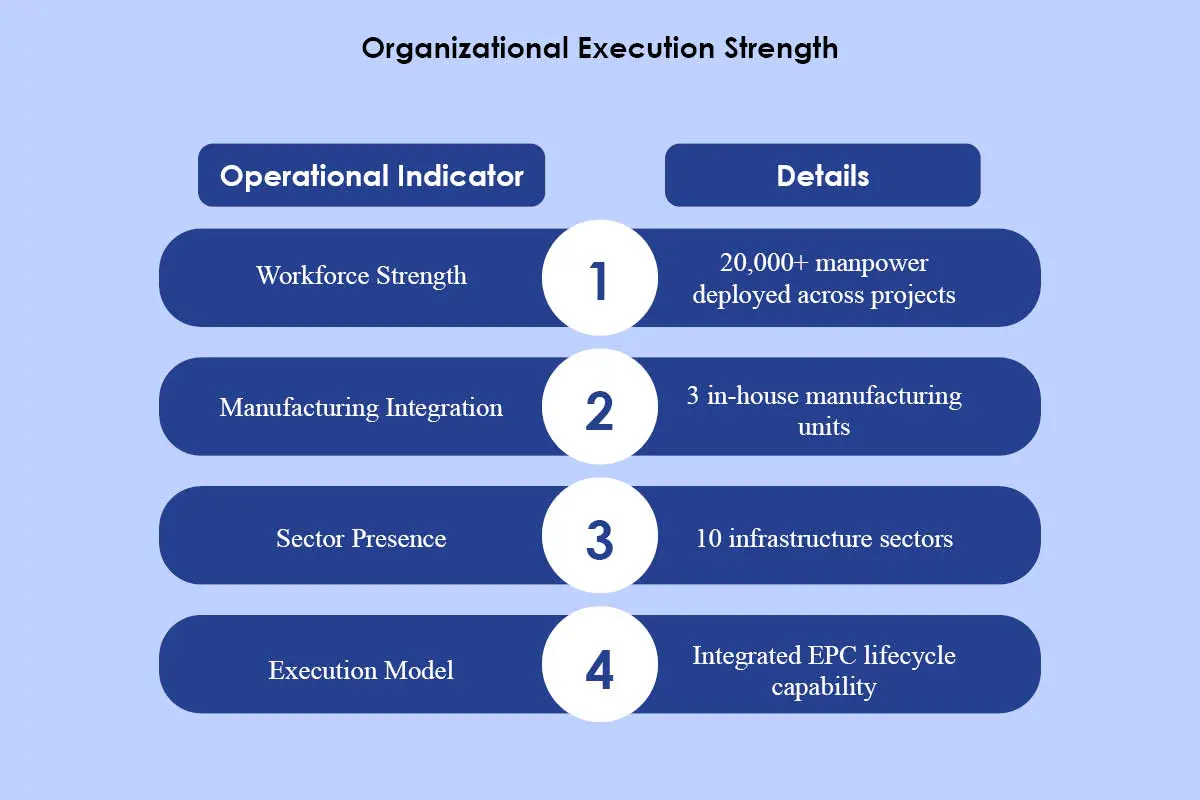 Organizational Execution Strength

| Operational Indicator | | Details |
|---|---|---|
| Workforce Strength | 1 | 20,000+ manpower deployed across projects |
| Manufacturing Integration | 2 | 3 in-house manufacturing units |
| Sector Presence | 3 | 10 infrastructure sectors |
| Execution Model | 4 | Integrated EPC lifecycle capability |