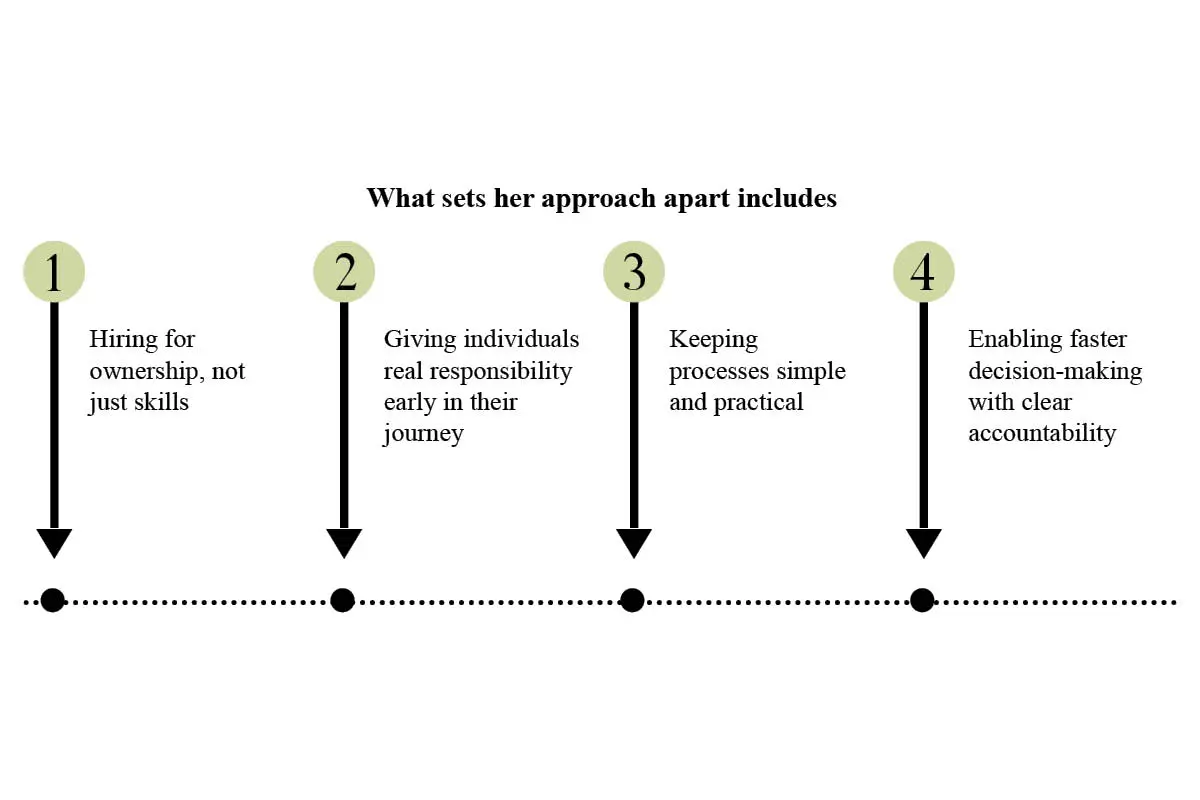 What sets her approach apart includes

1

Hiring for ownership, not just skills

2

Giving individuals real responsibility early in their journey

3

Keeping processes simple and practical

4

Enabling faster decision-making with clear accountability