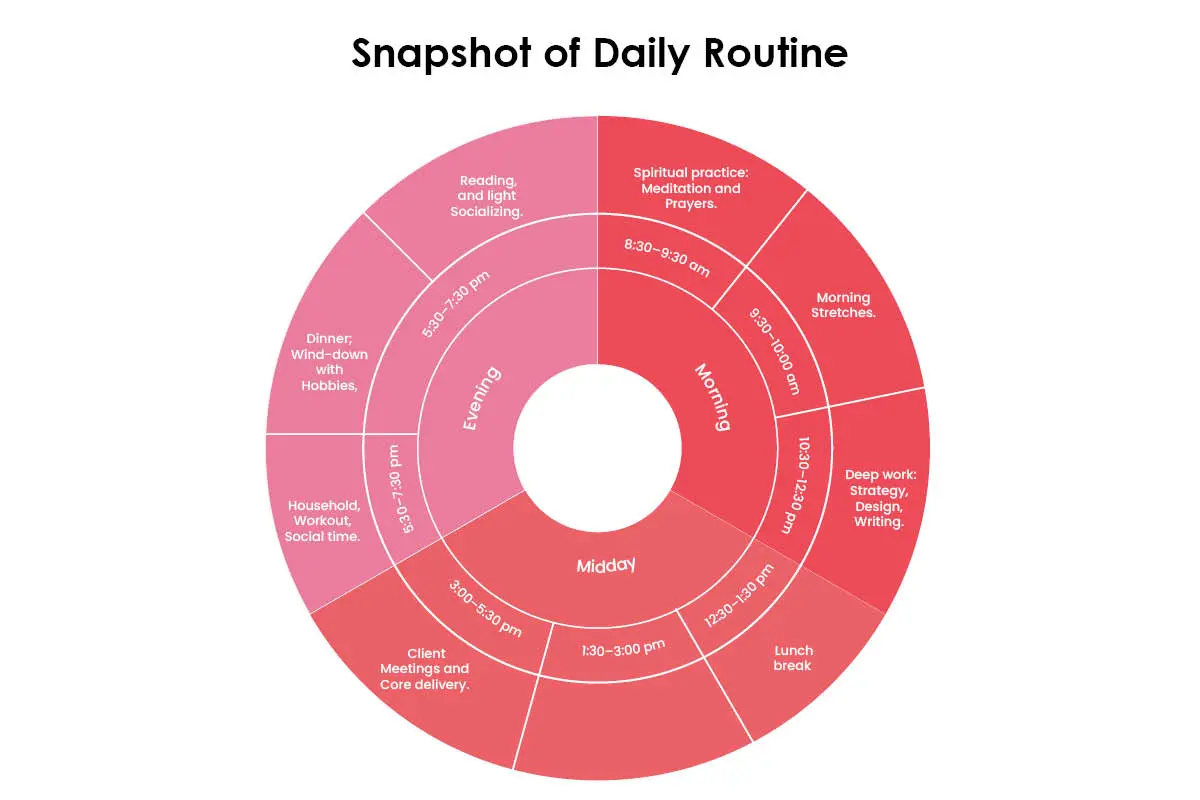 Snapshot of Daily Routine

Morning
8:30–9:30 am
Spiritual practice: Meditation and Prayers.
9:30–10:00 am
Morning Stretches.
10:30–12:30 pm
Deep work: Strategy, Design, Writing.

Midday
12:30–1:30 pm
Lunch break
1:30–3:00 pm
3:00–5:30 pm
Client Meetings and Core delivery.

Evening
5:30–7:30 pm
Household, Workout, Social time.
5:30–7:30 pm
Dinner; Wind-down with Hobbies,
Reading, and light Socializing.