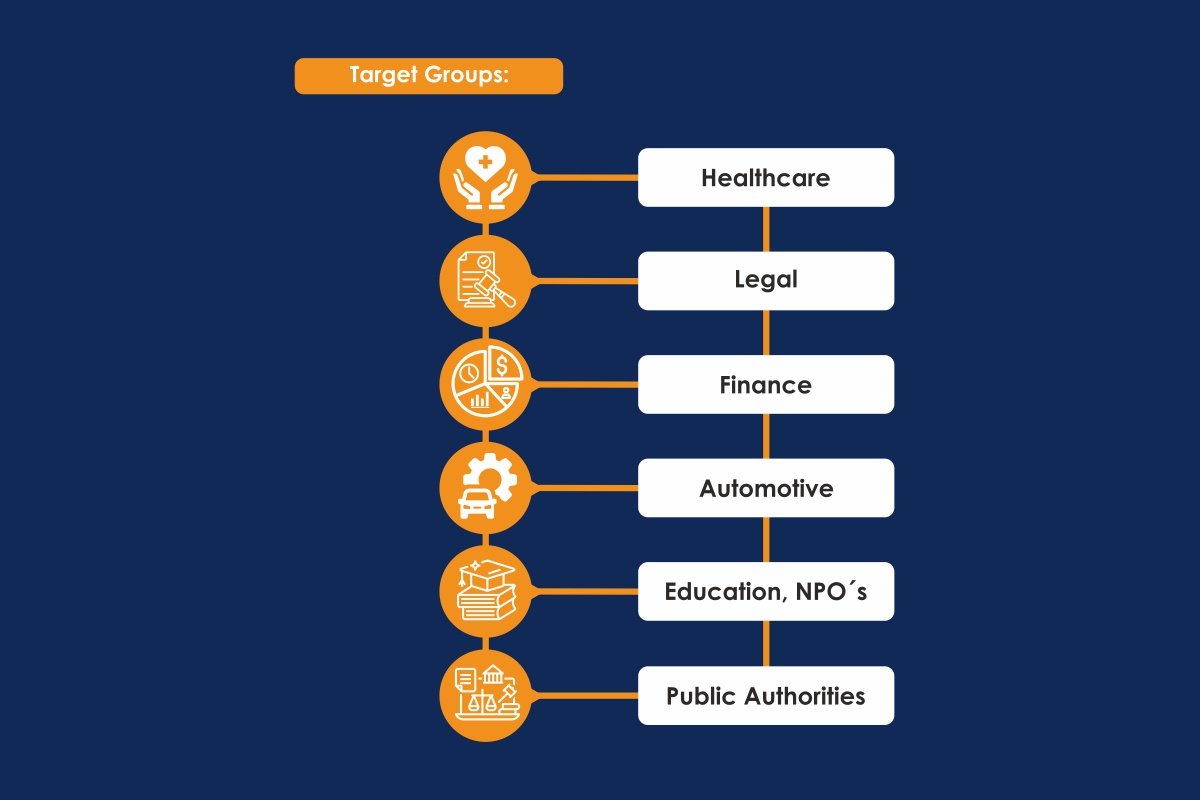 Target Groups:

Healthcare

Legal

Finance

Automotive

Education, NPO´s

Public Authorities