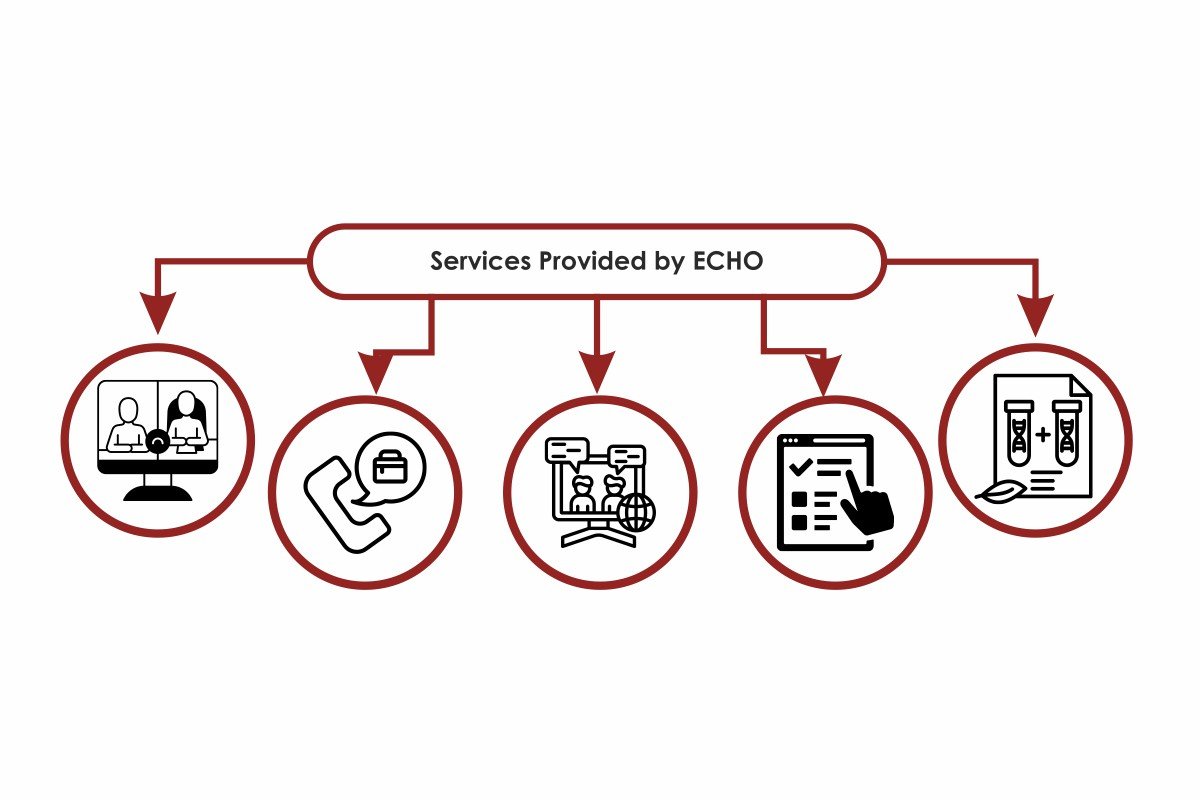 Services Provided by ECHO