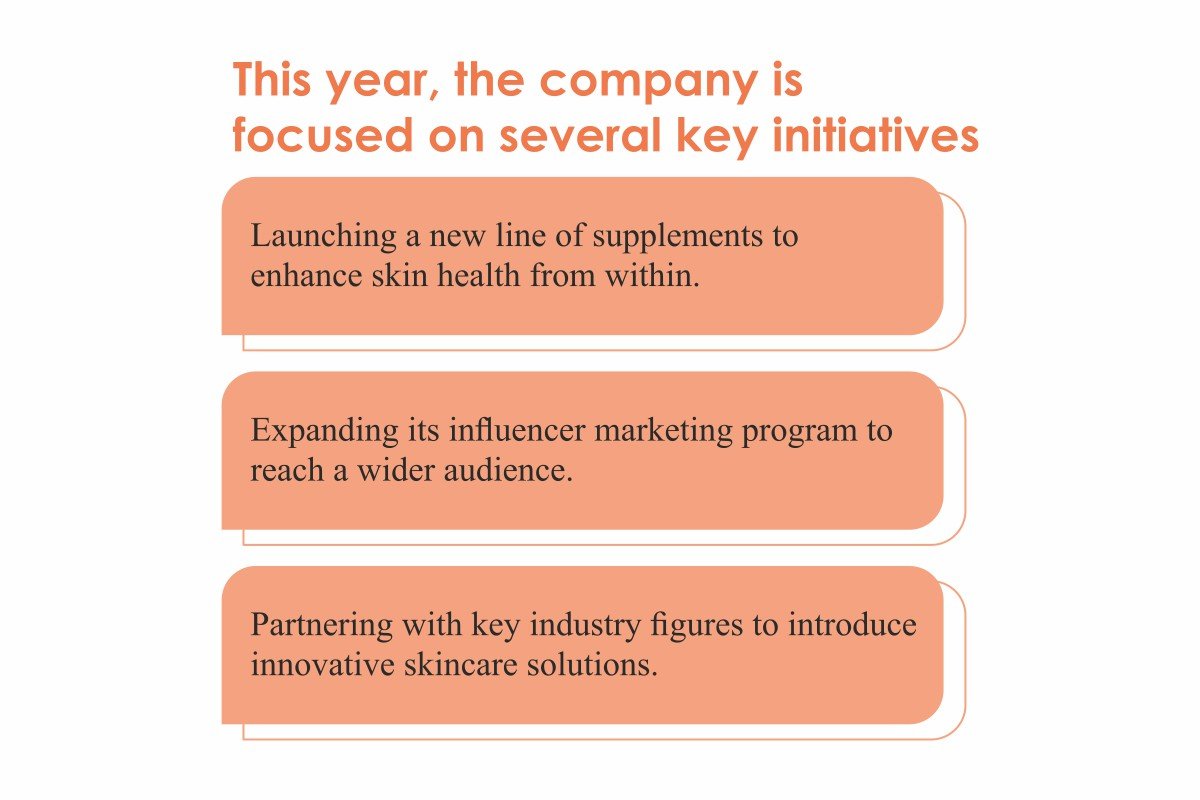 This year, the company is focused on several key initiatives

Launching a new line of supplements to enhance skin health from within.

Expanding its influencer marketing program to reach a wider audience.

Partnering with key industry figures to introduce innovative skincare solutions.