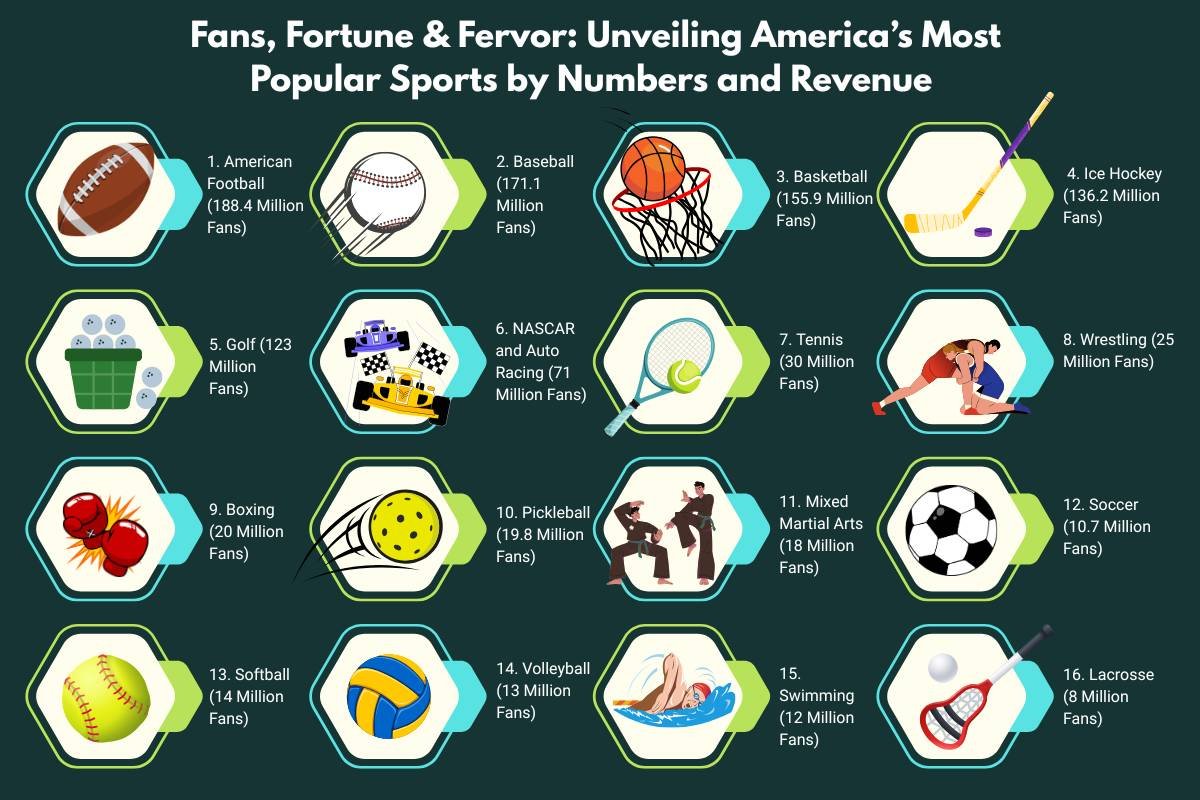 Fans, Fortune & Fervor: Unveiling America's Most Popular Sports by Numbers and Revenue

1. American Football (188.4 Million Fans)

2. Baseball (171.1 Million Fans)

3. Basketball (155.9 Million Fans)

4. Ice Hockey (136.2 Million Fans)

5. Golf (123 Million Fans)

6. NASCAR and Auto Racing (71 Million Fans)

7. Tennis (30 Million Fans)

8. Wrestling (25 Million Fans)

9. Boxing (20 Million Fans)

10. Pickleball (19.8 Million Fans)

11. Mixed Martial Arts (18 Million Fans)

12. Soccer (10.7 Million Fans)

13. Softball (14 Million Fans)

14. Volleyball (13 Million Fans)

15. Swimming (12 Million Fans)

16. Lacrosse (8 Million Fans)