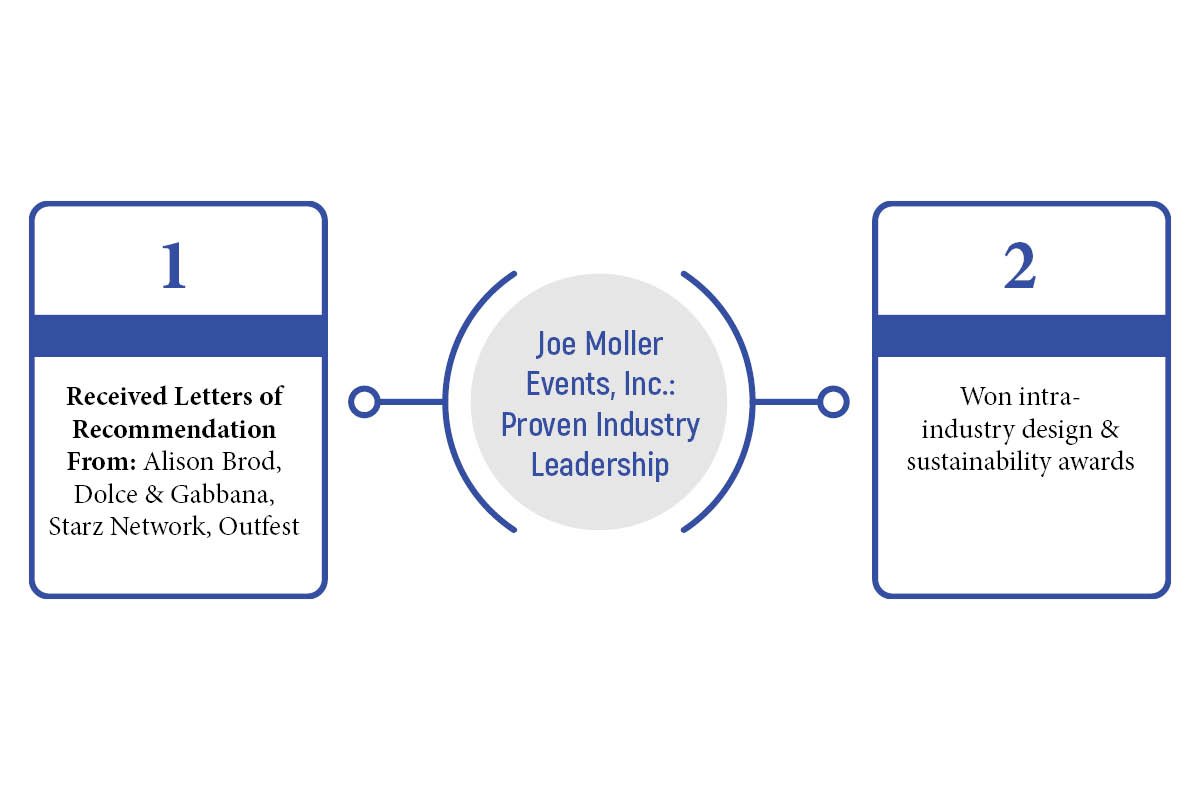 1

Received Letters of Recommendation From: Alison Brod, Dolce & Gabbana, Starz Network, Outfest

Joe Moller Events, Inc.: Proven Industry Leadership

2

Won intra-industry design & sustainability awards