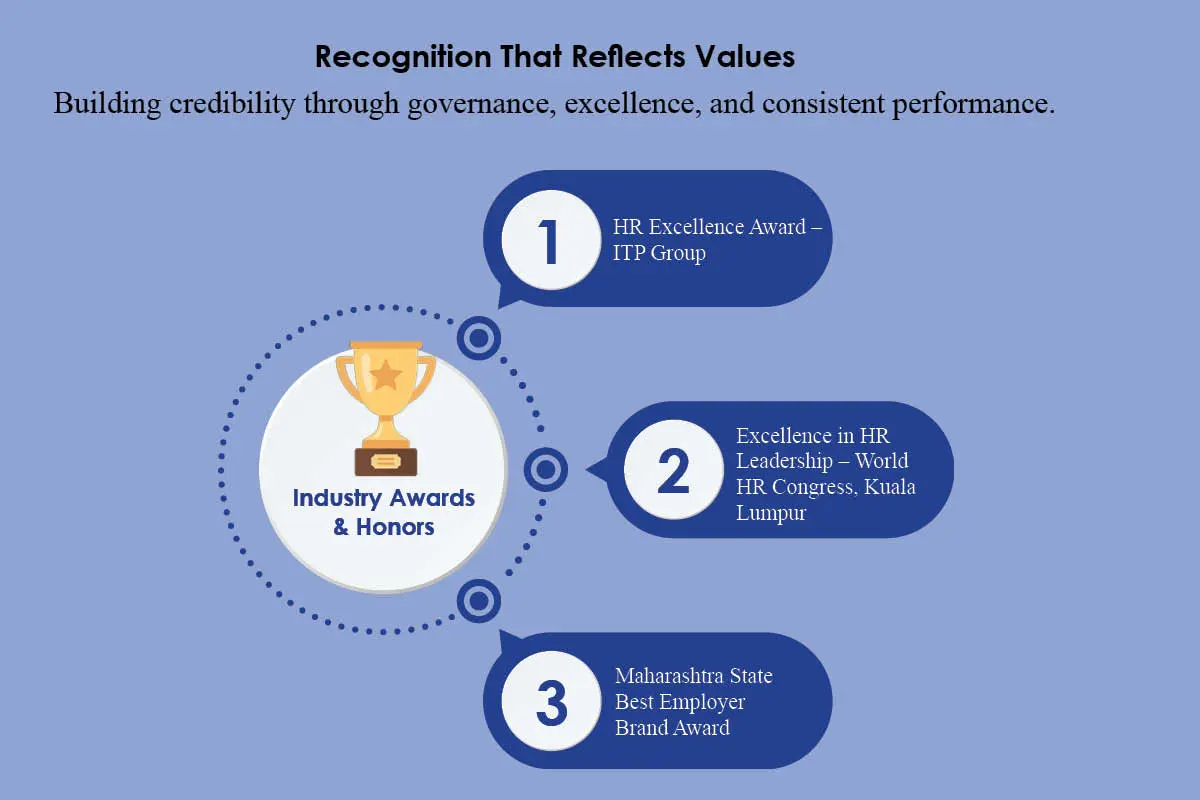 Recognition That Reflects Values

Building credibility through governance, excellence, and consistent performance.

Industry Awards & Honors

1

HR Excellence Award – ITP Group

2

Excellence in HR Leadership – World HR Congress, Kuala Lumpur

3

Maharashtra State Best Employer Brand Award